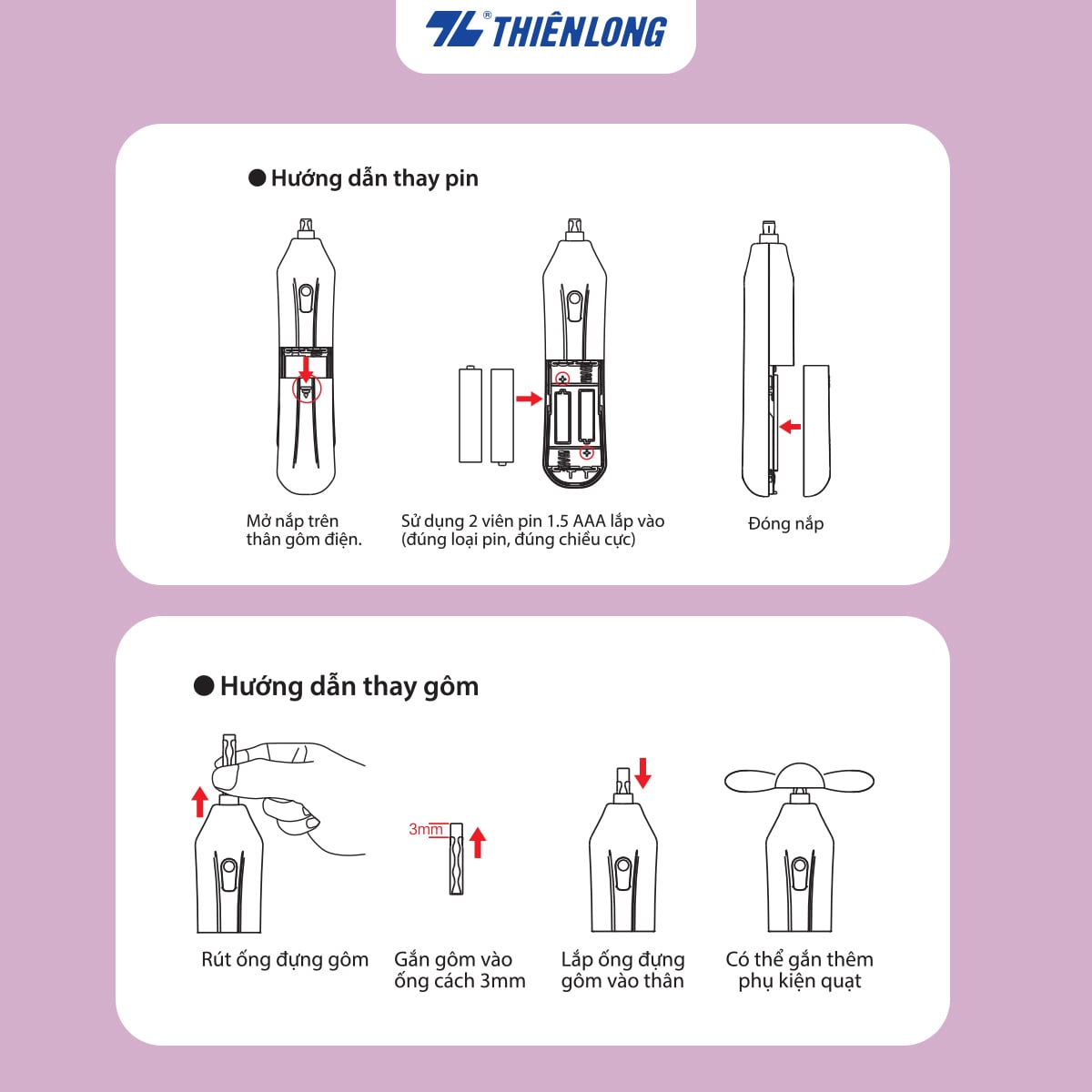 TL® THIÊNLONG

● Hướng dẫn thay pin

Mở nắp trên thân gôm điện.

Sử dụng 2 viên pin 1.5 AAA lắp vào (đúng loại pin, đúng chiều cực)

Đóng nắp

● Hướng dẫn thay gôm

3mm

Rút ống đựng gôm

Gắn gôm vào ống cách 3mm

Lắp ống đựng gôm vào thân

Có thể gắn thêm phụ kiện quạt